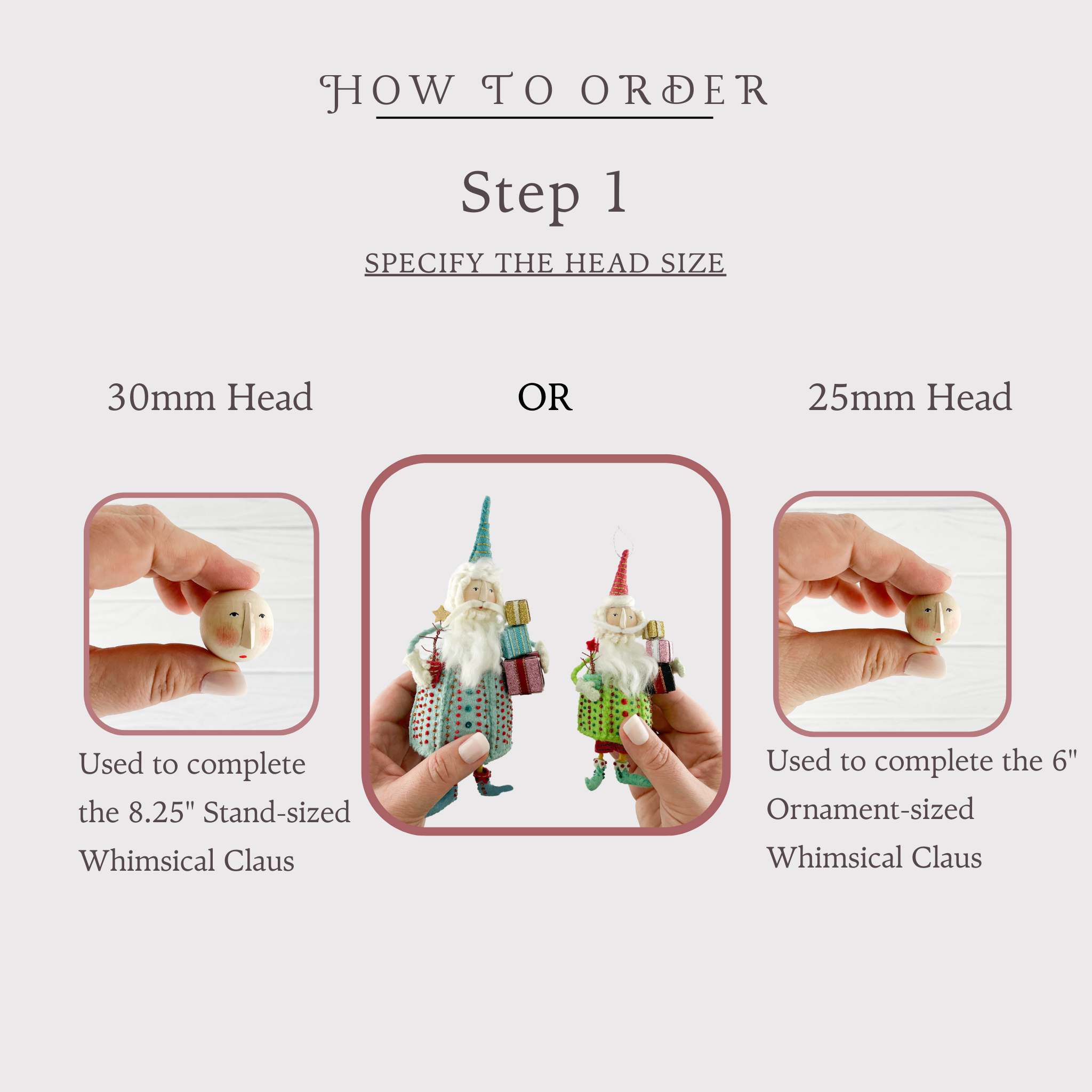 HOW TO ORDER

Step 1

SPECIFY THE HEAD SIZE

30mm Head

OR

25mm Head

Used to complete the 8.25" Stand-sized Whimsical Claus

Used to complete the 6" Ornament-sized Whimsical Claus